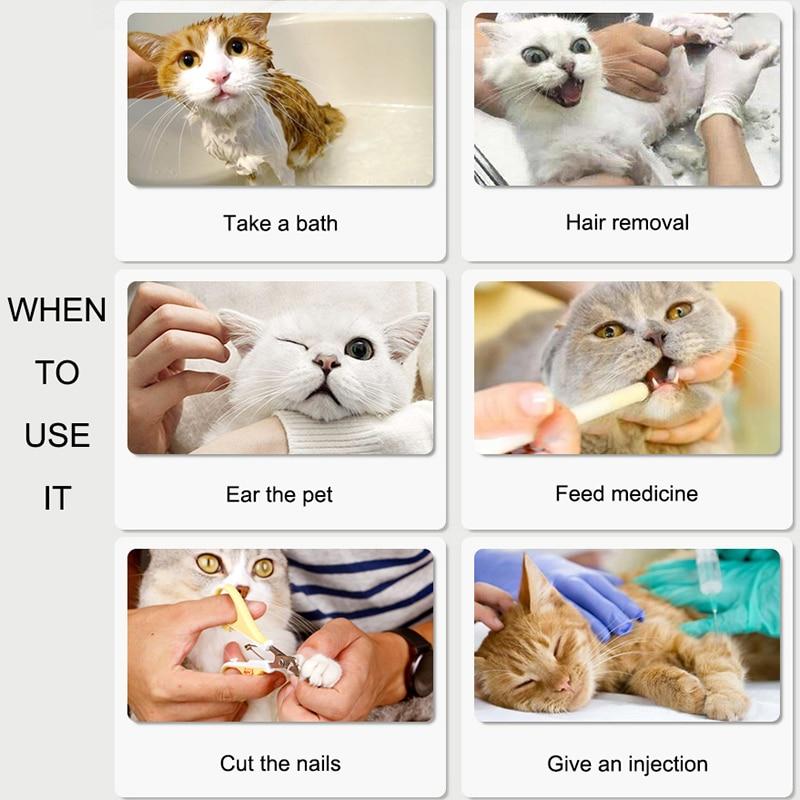 WHEN TO USE IT

Take a bath

Hair removal

Ear the pet

Feed medicine

Cut the nails

Give an injection