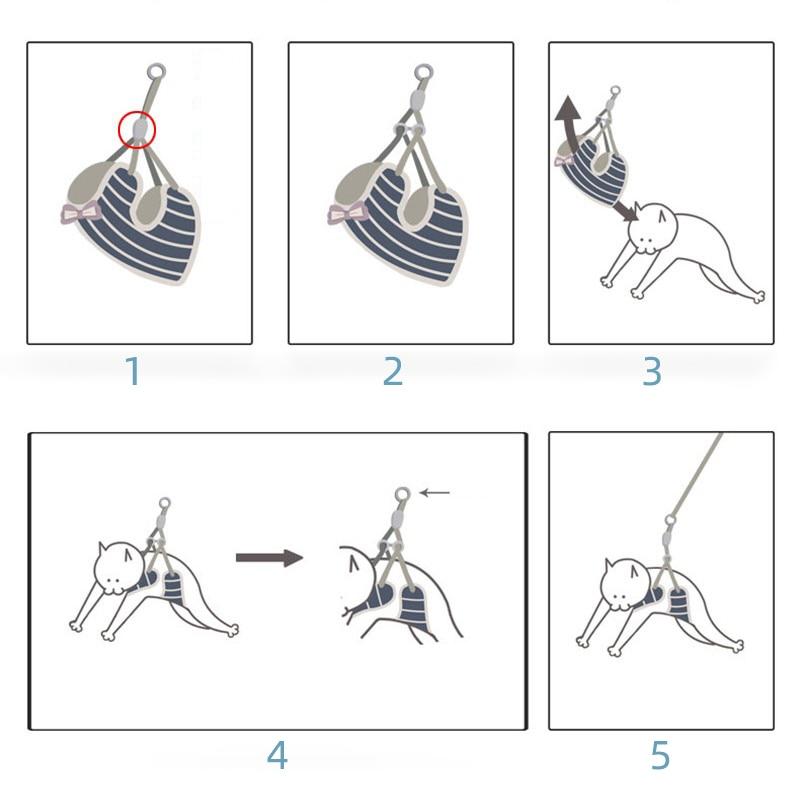 1

2

3

4

5